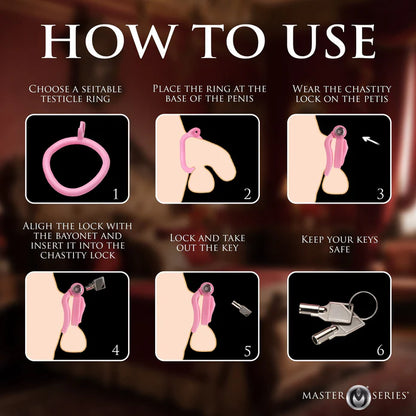 HOW TO USE

CHOOSE A SEITABLE TESTICLE RING

1

PLACE THE RING AT THE BASE OF THE PENIS

2

WEAR THE CHASTITY LOCK ON THE PETIS

3

ALIGH THE LOCK WITH THE BAYONET AND INSERT IT INTO THE CHASTITY LOCK

4

LOCK AND TAKE OUT THE KEY

5

KEEP YOUR KEYS SAFE

6

MASTER SERIES